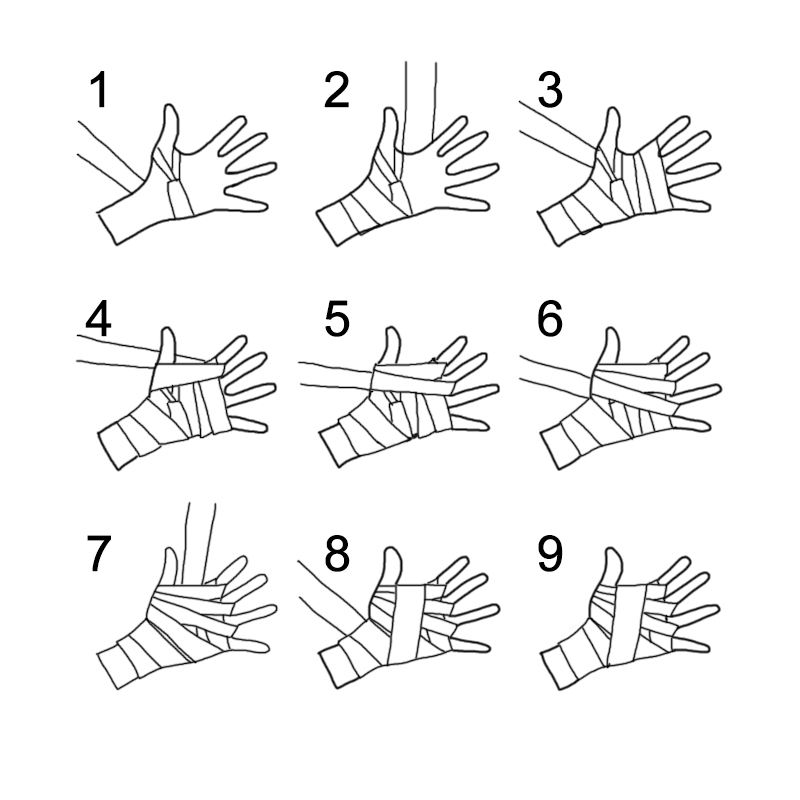 1
2
3
4
5
6
7
8
9